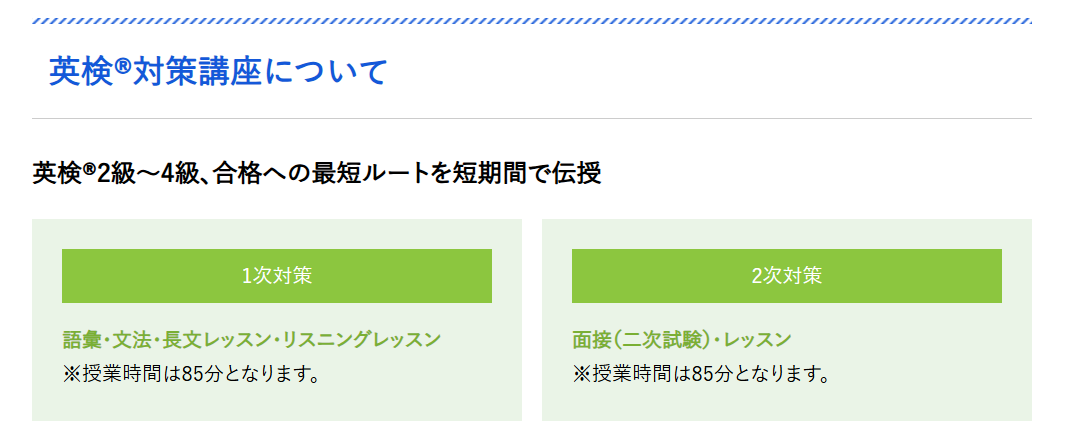 英検®対策講座について

英検®2級～4級、合格への最短ルートを短期間で伝授

1次対策

語彙・文法・長文レッスン・リスニングレッスン
※授業時間は85分となります。

2次対策

面接（二次試験）・レッスン
※授業時間は85分となります。